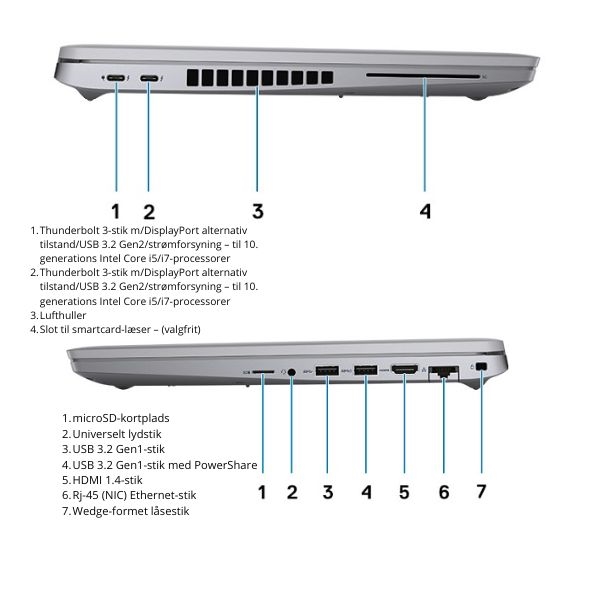 1
2
3
4

1. Thunderbolt 3-stik m/DisplayPort alternativ tilstand/USB 3.2 Gen2/strømforsyning – til 10. generations Intel Core i5/i7-processorer
2. Thunderbolt 3-stik m/DisplayPort alternativ tilstand/USB 3.2 Gen2/strømforsyning – til 10. generations Intel Core i5/i7-processorer
3. Lufthuller
4. Slot til smartcard-læser – (valgfrit)

1. microSD-kortplads
2. Universelt lydstik
3. USB 3.2 Gen1-stik
4. USB 3.2 Gen1-stik med PowerShare
5. HDMI 1.4-stik
6. Rj-45 (NIC) Ethernet-stik
7. Wedge-formet låsestik

1
2
3
4
5
6
7